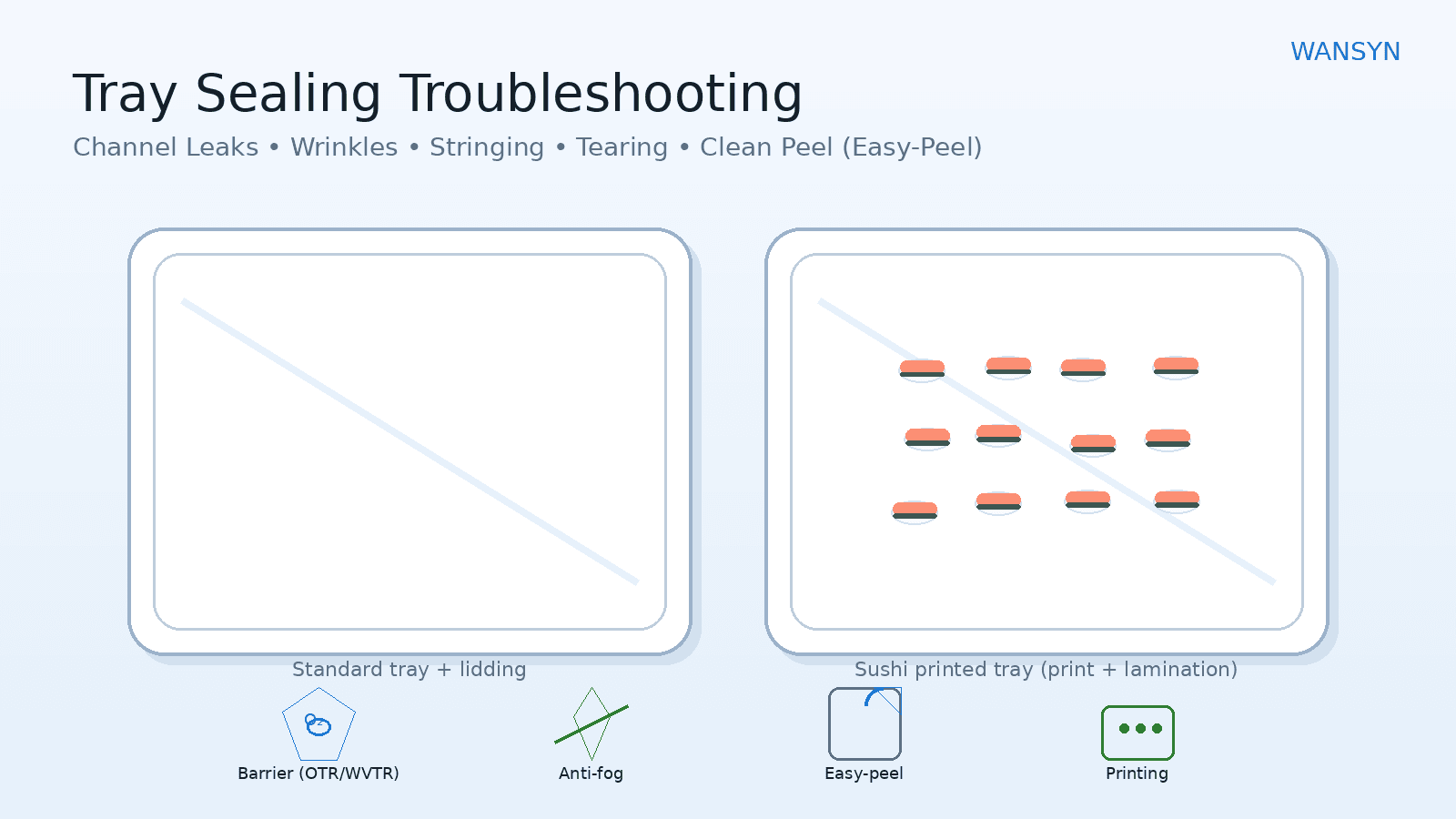 WANSYN

Tray Sealing Troubleshooting

Channel Leaks • Wrinkles • Stringing • Tearing • Clean Peel (Easy-Peel)

Standard tray + lidding

Sushi printed tray (print + lamination)

Barrier (OTR/WVTR)

Anti-fog

Easy-peel

Printing